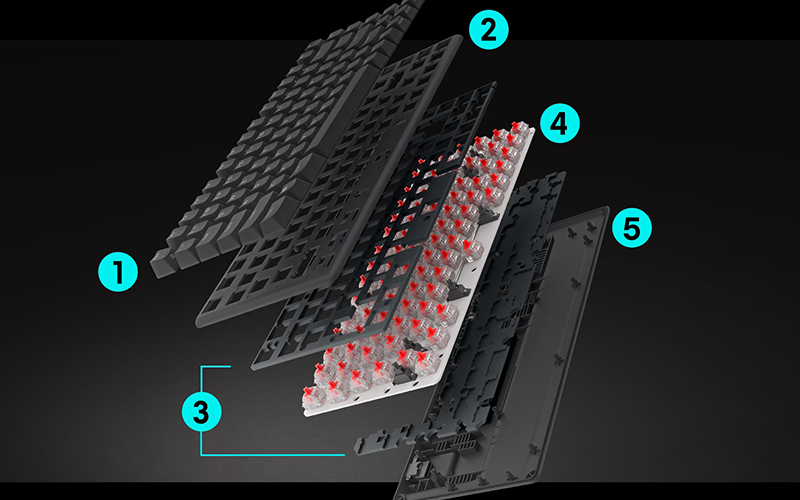 2
4
5
1
3